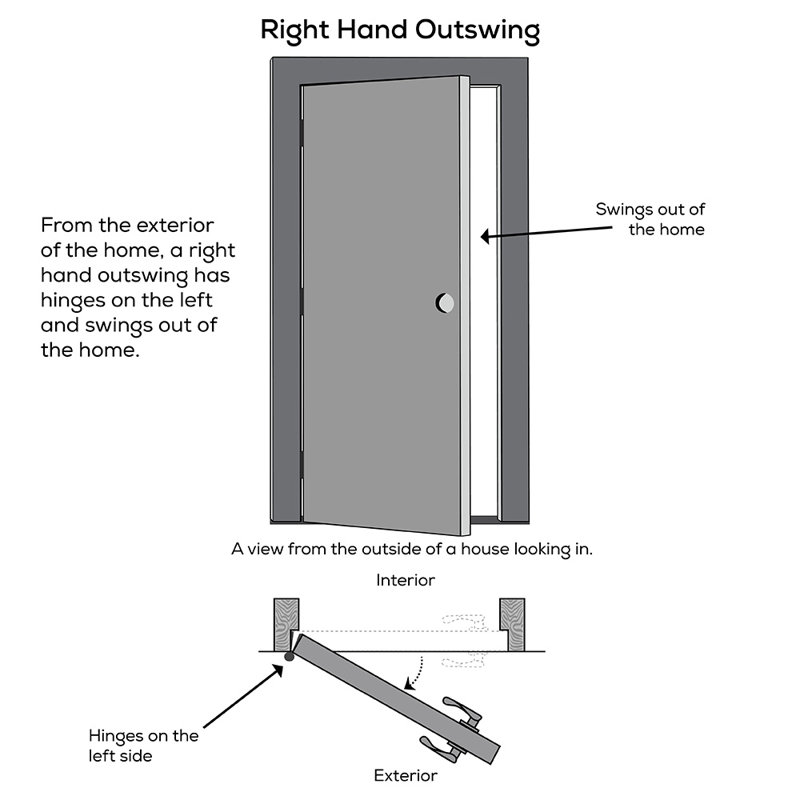 Right Hand Outswing

From the exterior of the home, a right hand outswing has hinges on the left and swings out of the home.

Swings out of the home

A view from the outside of a house looking in.

Interior

Hinges on the left side

Exterior